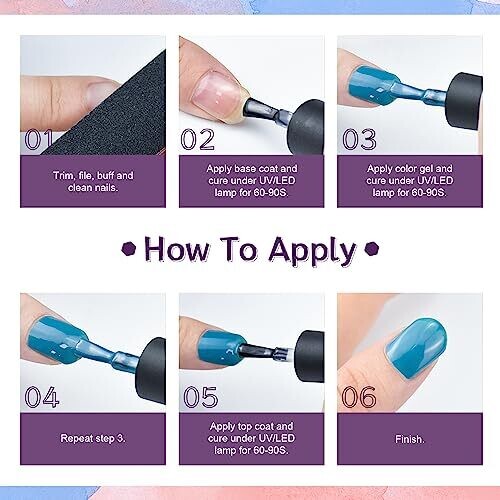 01
Trim, file, buff and clean nails.

02
Apply base coat and cure under UV/LED lamp for 60-90S.

03
Apply color gel and cure under UV/LED lamp for 60-90S.

How To Apply

04
Repeat step 3.

05
Apply top coat and cure under UV/LED lamp for 60-90S.

06
Finish.