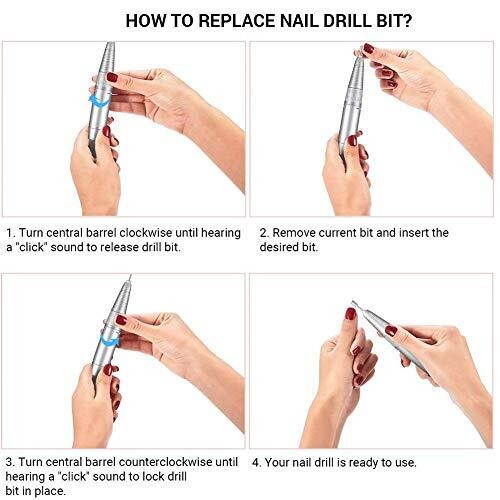 HOW TO REPLACE NAIL DRILL BIT?

1. Turn central barrel clockwise until hearing a "click" sound to release drill bit.

2. Remove current bit and insert the desired bit.

3. Turn central barrel counterclockwise until hearing a "click" sound to lock drill bit in place.

4. Your nail drill is ready to use.