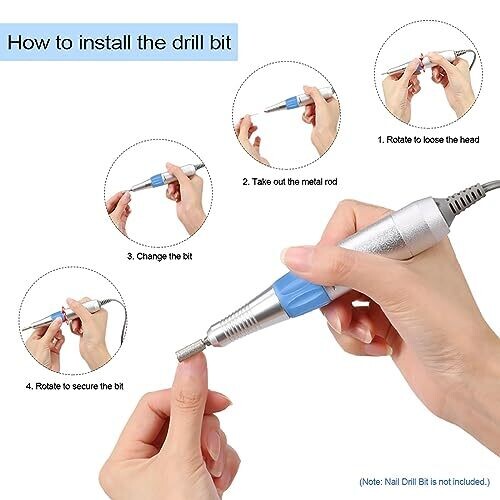 How to install the drill bit

1. Rotate to loose the head

2. Take out the metal rod

3. Change the bit

4. Rotate to secure the bit

(Note: Nail Drill Bit is not included.)