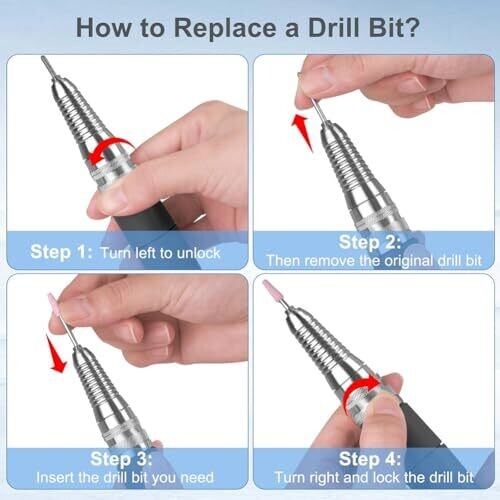 How to Replace a Drill Bit?

Step 1: Turn left to unlock

Step 2:
Then remove the original drill bit

Step 3:
Insert the drill bit you need

Step 4:
Turn right and lock the drill bit