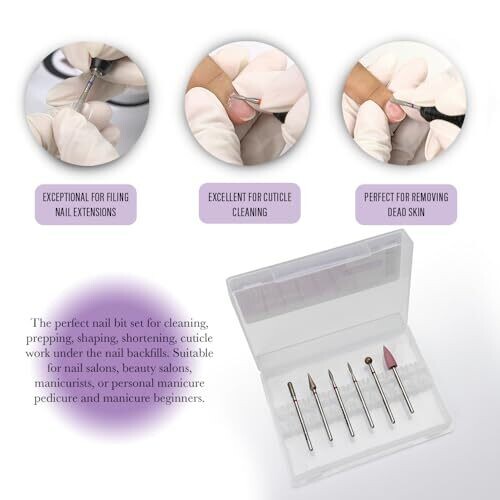 EXCEPTIONAL FOR FILING NAIL EXTENSIONS

EXCELLENT FOR CUTICLE CLEANING

PERFECT FOR REMOVING DEAD SKIN

The perfect nail bit set for cleaning, prepping, shaping, shortening, cuticle work under the nail backfills. Suitable for nail salons, beauty salons, manicurists, or personal manicure pedicure and manicure beginners.