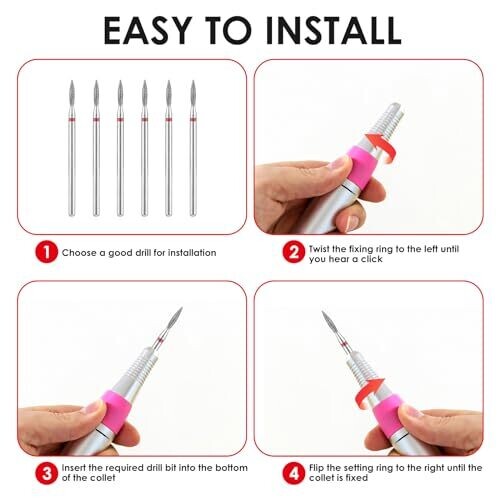 EASY TO INSTALL

1 Choose a good drill for installation

2 Twist the fixing ring to the left until you hear a click

3 Insert the required drill bit into the bottom of the collet

4 Flip the setting ring to the right until the collet is fixed