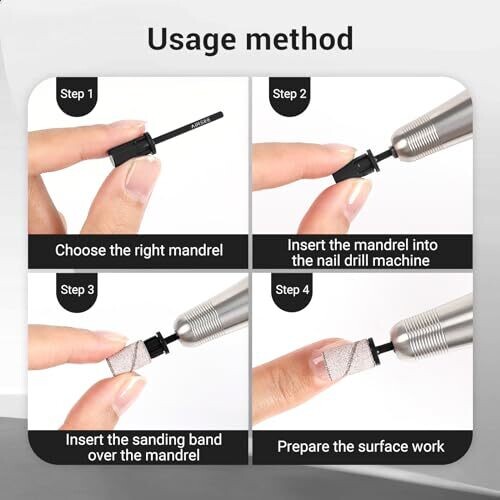 Usage method

Step 1

AIRSEE

Choose the right mandrel

Step 2

Insert the mandrel into the nail drill machine

Step 3

Insert the sanding band over the mandrel

Step 4

Prepare the surface work