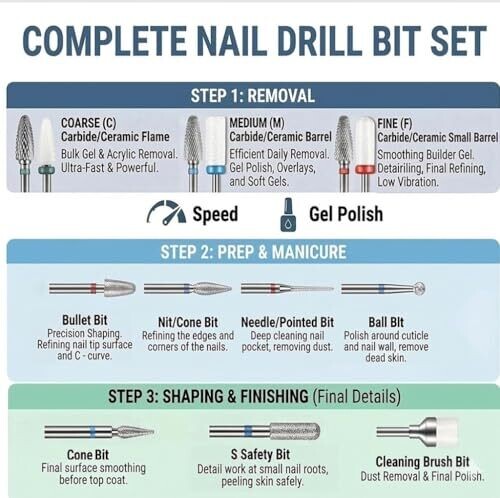 COMPLETE NAIL DRILL BIT SET

STEP 1: REMOVAL

COARSE (C)
Carbide/Ceramic Flame
Bulk Gel & Acrylic Removal. Ultra-Fast & Powerful.

MEDIUM (M)
Carbide/Ceramic Barrel
Efficient Daily Removal. Gel Polish, Overlays, and Soft Gels.

FINE (F)
Carbide/Ceramic Small Barrel
Smoothing Builder Gel. Detairiling, Final Refining, Low Vibration.

Speed

Gel Polish

STEP 2: PREP & MANICURE

Bullet Bit
Precision Shaping. Refining nail tip surface and C - curve.

Nit/Cone Bit
Refining the edges and corners of the nails.

Needle/Pointed Bit
Deep cleaning nail pocket, removing dust.

Ball BIt
Polish around cuticle and nail wall, remove dead skin.

STEP 3: SHAPING & FINISHING (Final Details)

Cone Bit
Final surface smoothing before top coat.

S Safety Bit
Detail work at small nail roots, peeling skin safely.

Cleaning Brush Bit
Dust Removal & Final Polish.