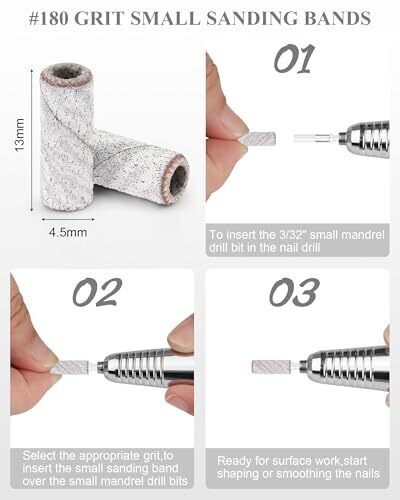 #180 GRIT SMALL SANDING BANDS

13mm

4.5mm

01

To insert the 3/32" small mandrel drill bit in the nail drill

02

Select the appropriate grit,to insert the small sanding band over the small mandrel drill bits

03

Ready for surface work,start shaping or smoothing the nails