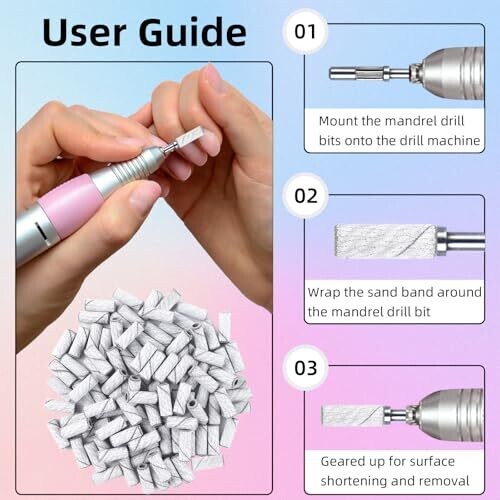 User Guide

01

Mount the mandrel drill bits onto the drill machine

02

Wrap the sand band around the mandrel drill bit

03

Geared up for surface shortening and removal