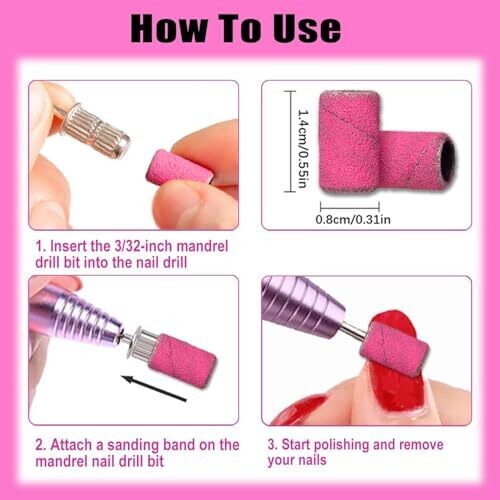 How To Use

1.4cm/0.55in

0.8cm/0.31in

1. Insert the 3/32-inch mandrel drill bit into the nail drill

2. Attach a sanding band on the mandrel nail drill bit

3. Start polishing and remove your nails