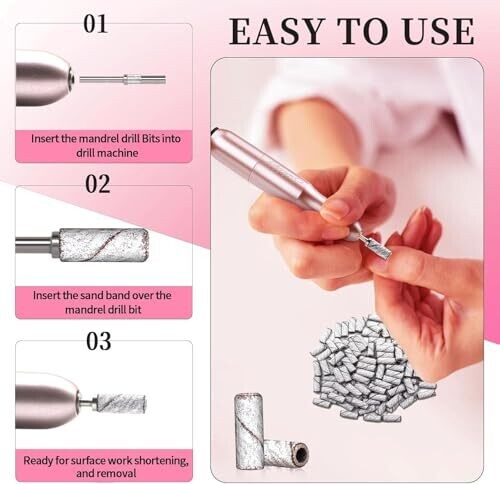 EASY TO USE

01

Insert the mandrel drill Bits into drill machine

02

Insert the sand band over the mandrel drill bit

03

Ready for surface work shortening, and removal