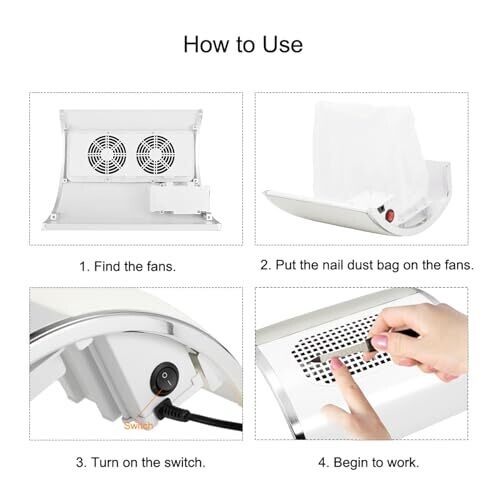 How to Use

1. Find the fans.

2. Put the nail dust bag on the fans.

Switch

3. Turn on the switch.

4. Begin to work.