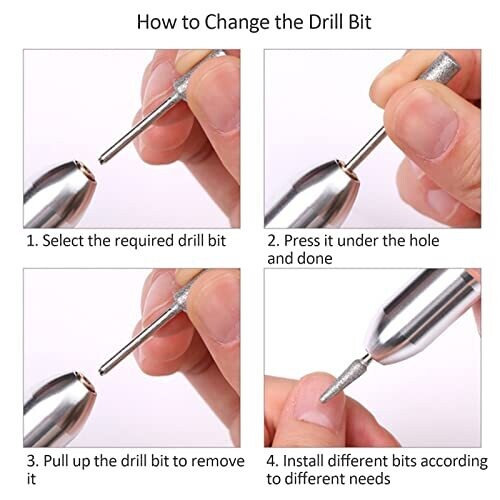 How to Change the Drill Bit

1. Select the required drill bit

2. Press it under the hole and done

3. Pull up the drill bit to remove it

4. Install different bits according to different needs