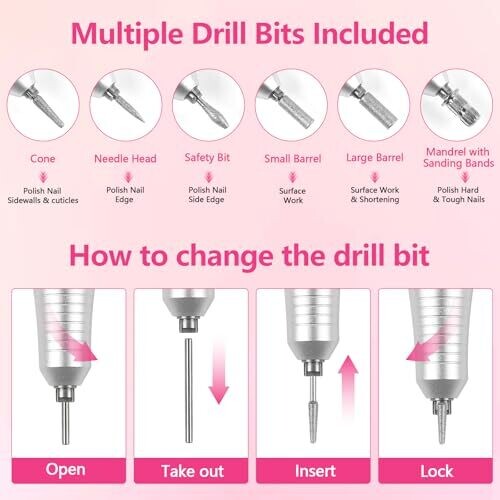 Multiple Drill Bits Included

Cone
Polish Nail Sidewalls & cuticles

Needle Head
Polish Nail Edge

Safety Bit
Polish Nail Side Edge

Small Barrel
Surface Work

Large Barrel
Surface Work & Shortening

Mandrel with Sanding Bands
Polish Hard & Tough Nails

How to change the drill bit

Open

Take out

Insert

Lock