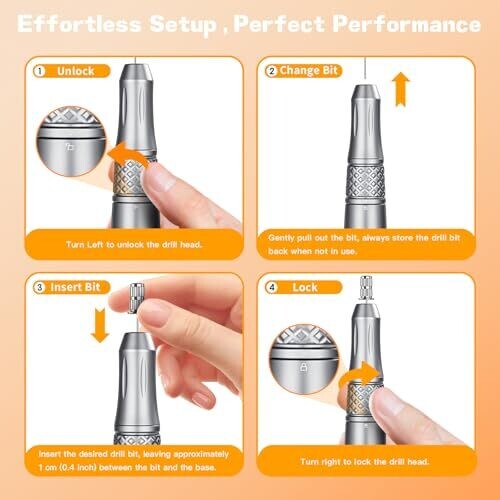 Effortless Setup , Perfect Performance

1 Unlock

Turn Left to unlock the drill head.

2 Change Bit

Gently pull out the bit, always store the drill bit back when not in use.

3 Insert Bit

Insert the desired drill bit, leaving approximately 1 cm (0.4 inch) between the bit and the base.

4 Lock

Turn right to lock the drill head.